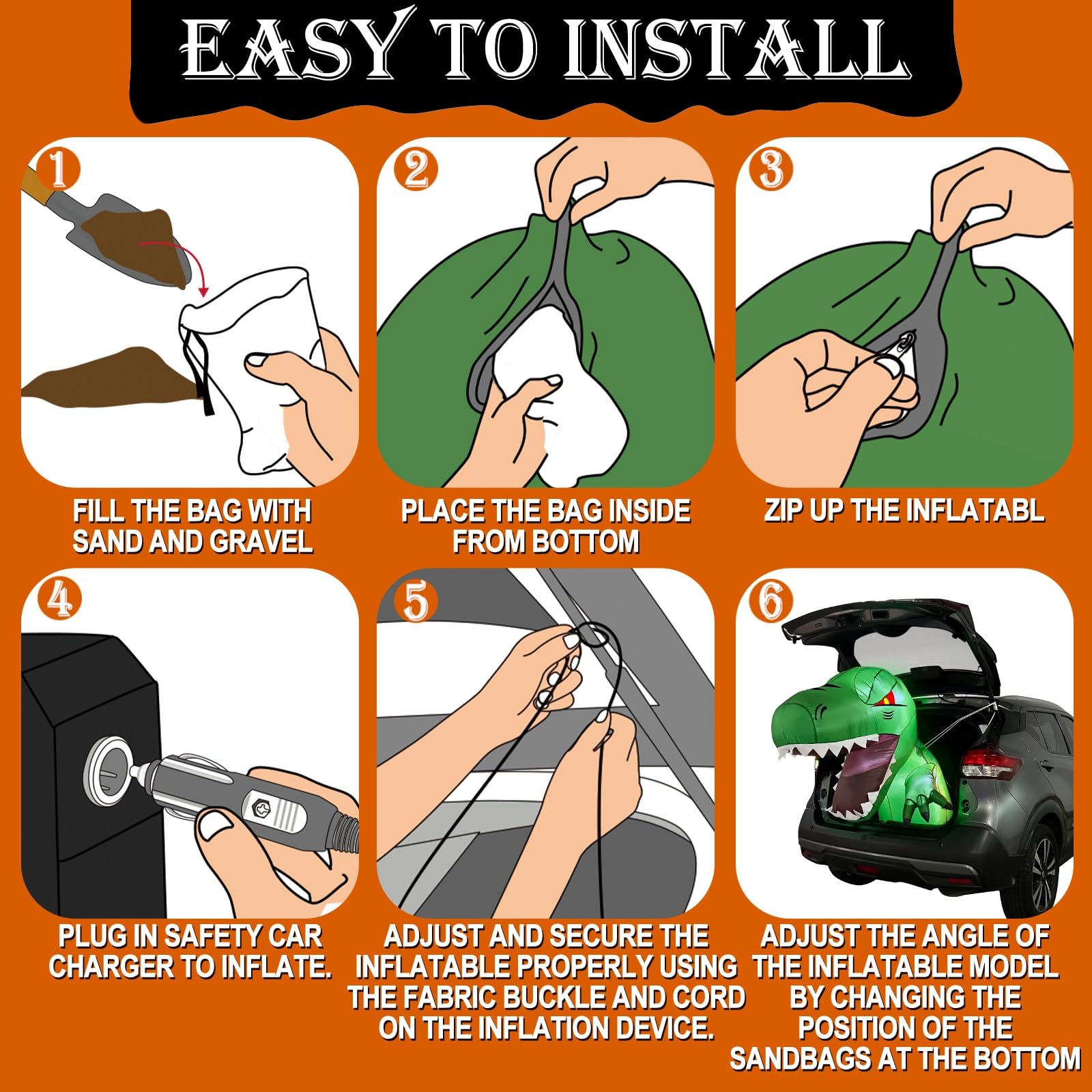 EASY TO INSTALL

1

FILL THE BAG WITH SAND AND GRAVEL

2

PLACE THE BAG INSIDE FROM BOTTOM

3

ZIP UP THE INFLATABL

4

PLUG IN SAFETY CAR CHARGER TO INFLATE.

5

ADJUST AND SECURE THE INFLATABLE PROPERLY USING THE FABRIC BUCKLE AND CORD ON THE INFLATION DEVICE.

6

ADJUST THE ANGLE OF THE INFLATABLE MODEL BY CHANGING THE POSITION OF THE SANDBAGS AT THE BOTTOM